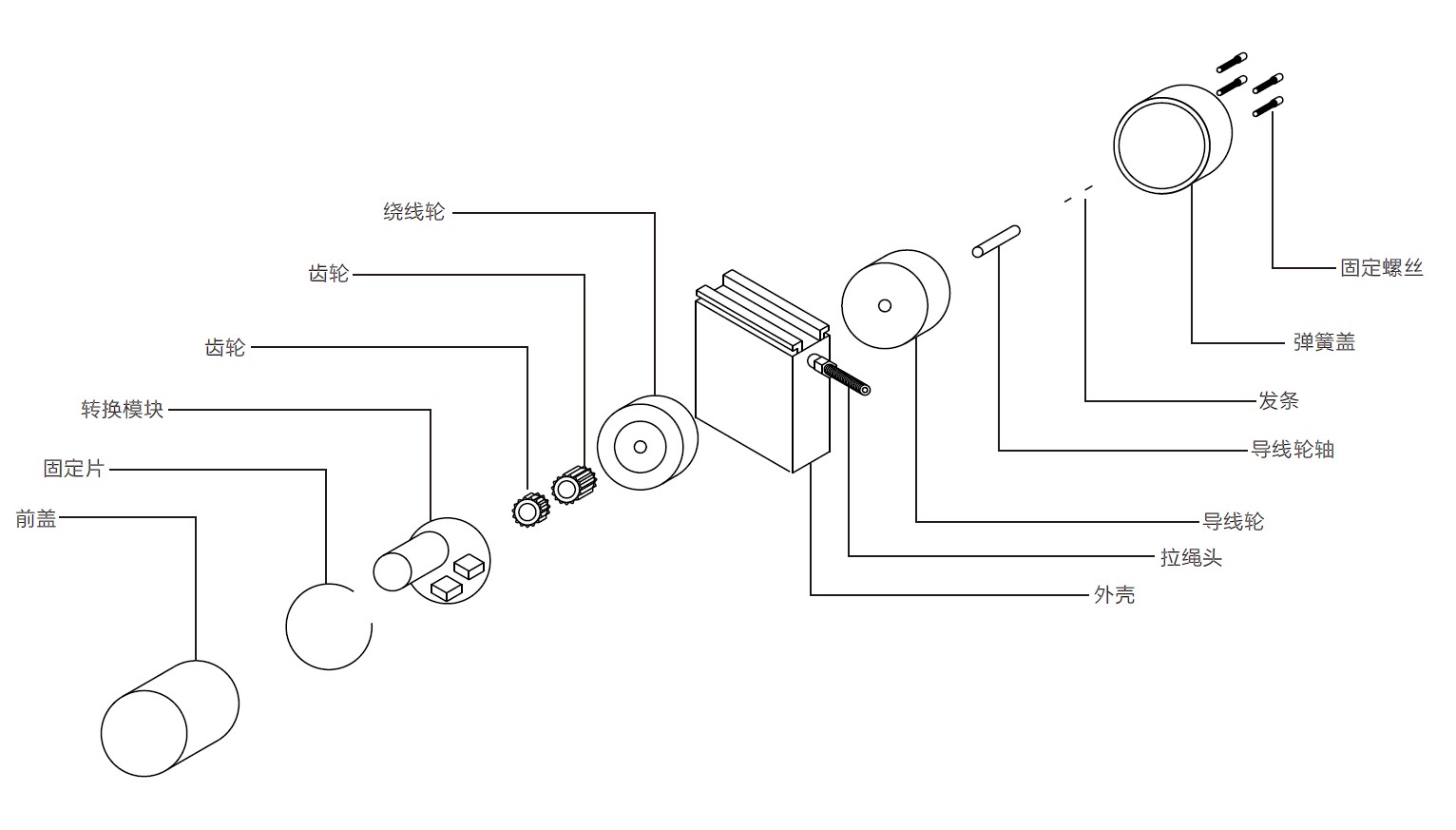 绕线轮
齿轮
齿轮
转换模块
固定片
前盖

固定螺丝
弹簧盖
发条
导线轮轴
导线轮
拉绳头
外壳