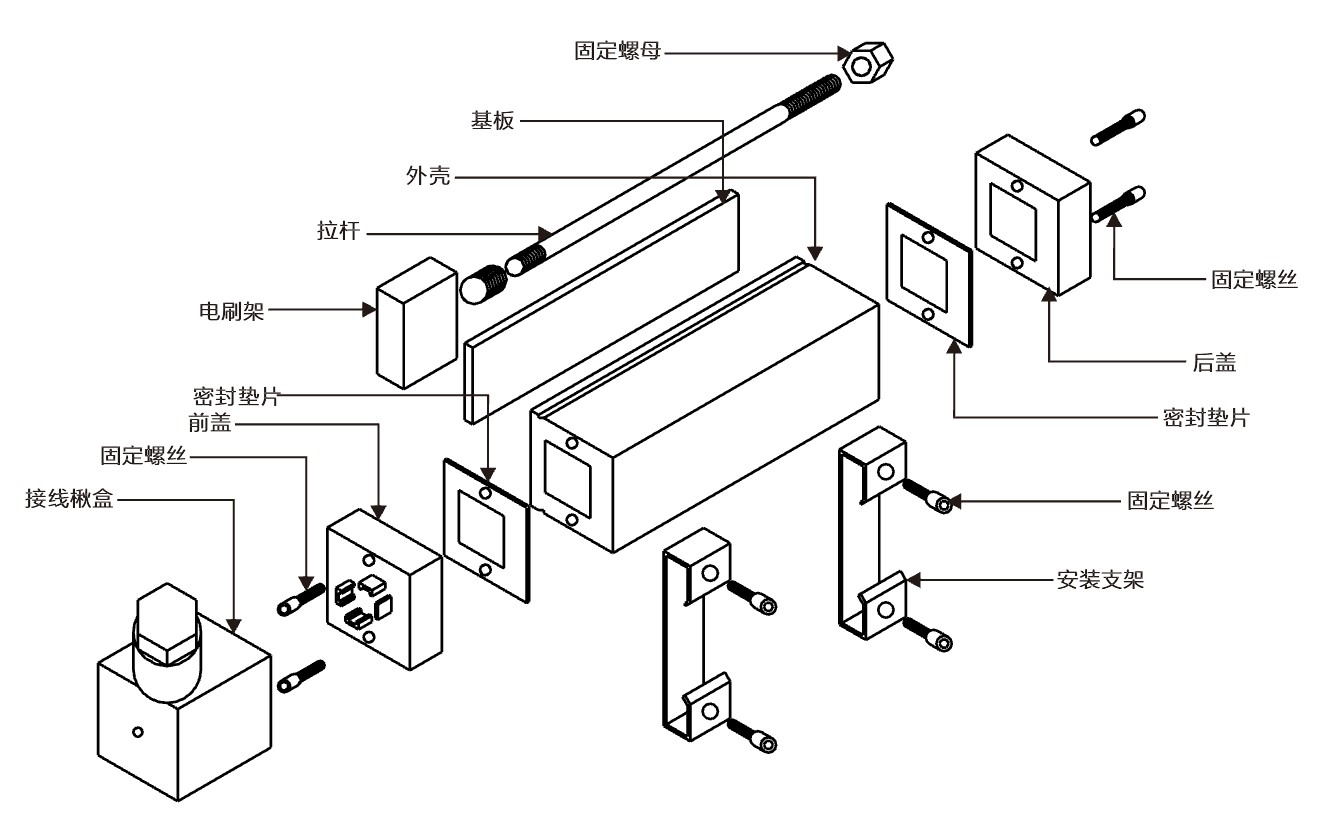 固定螺母
基板
外壳
拉杆
电刷架
密封垫片
前盖
固定螺丝
接线楸盒
固定螺丝
后盖
密封垫片
固定螺丝
安装支架